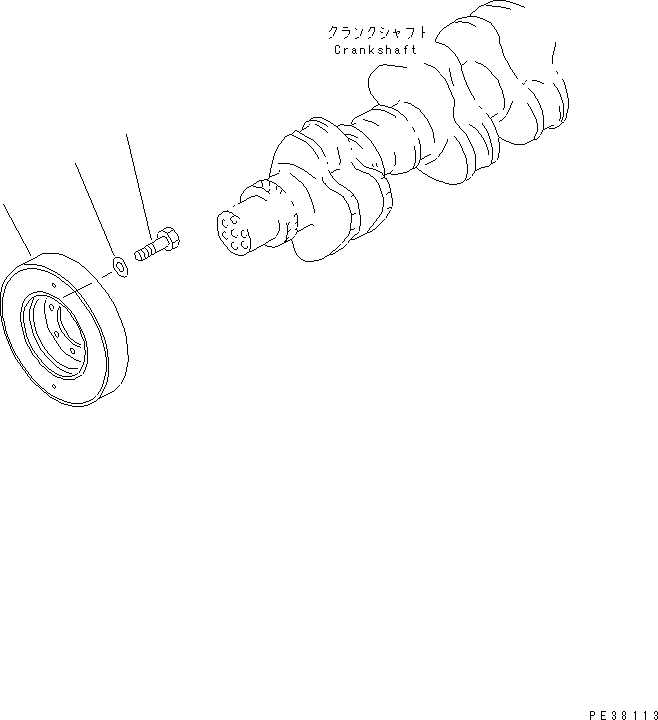 クランクシャフト
Crankshaft

PE38113