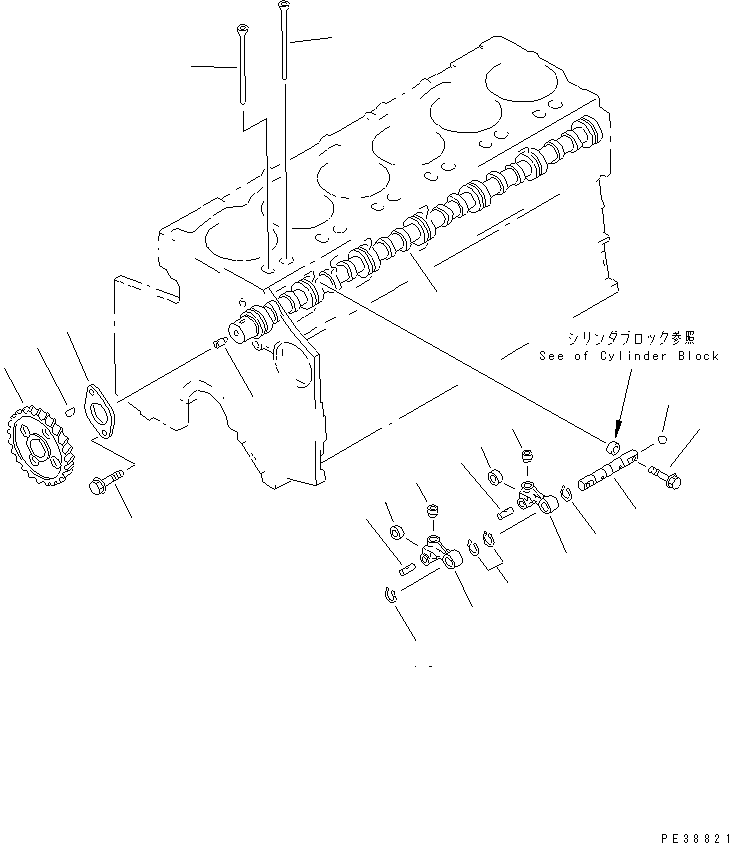 シリンダブロック参照
See of Cylinder Block

PE38821