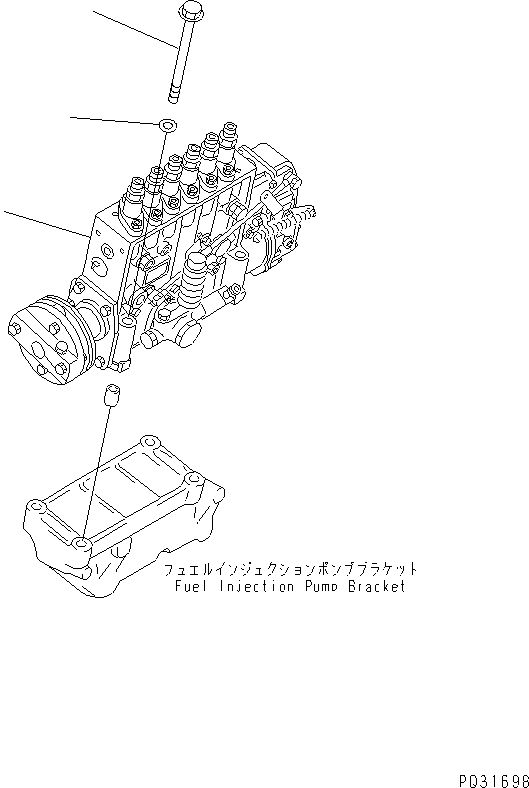 フュエルインジェクションポンプブラケット
Fuel Injection Pump Bracket

PQ31698