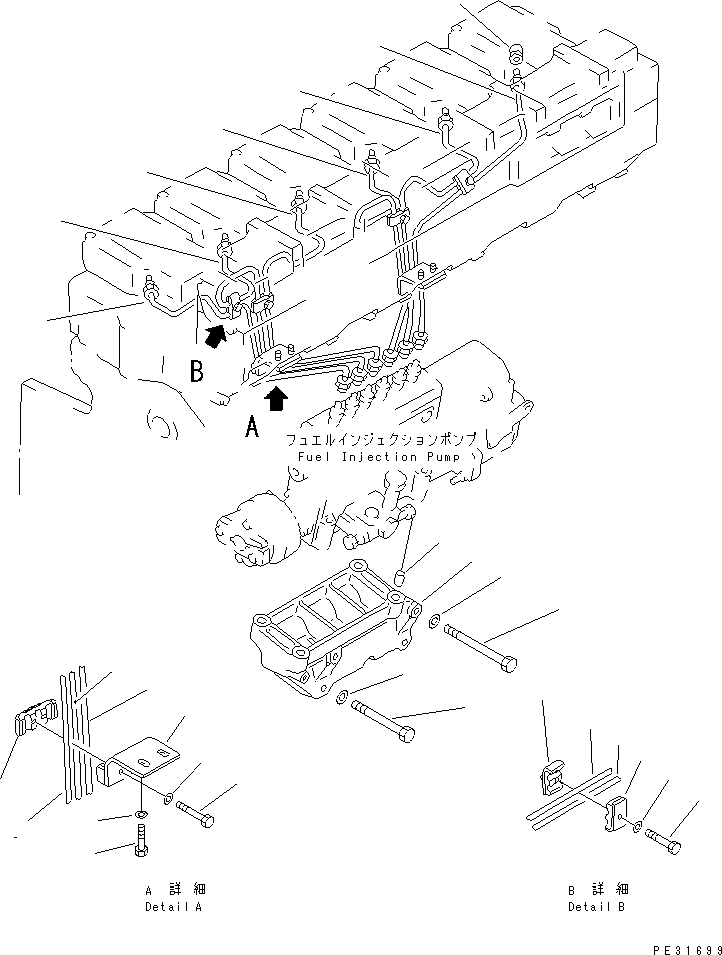 B

A

フュエルインジェクションポンプ
Fuel Injection Pump

A 詳細
Detail A

B 詳細
Detail B

PE31699