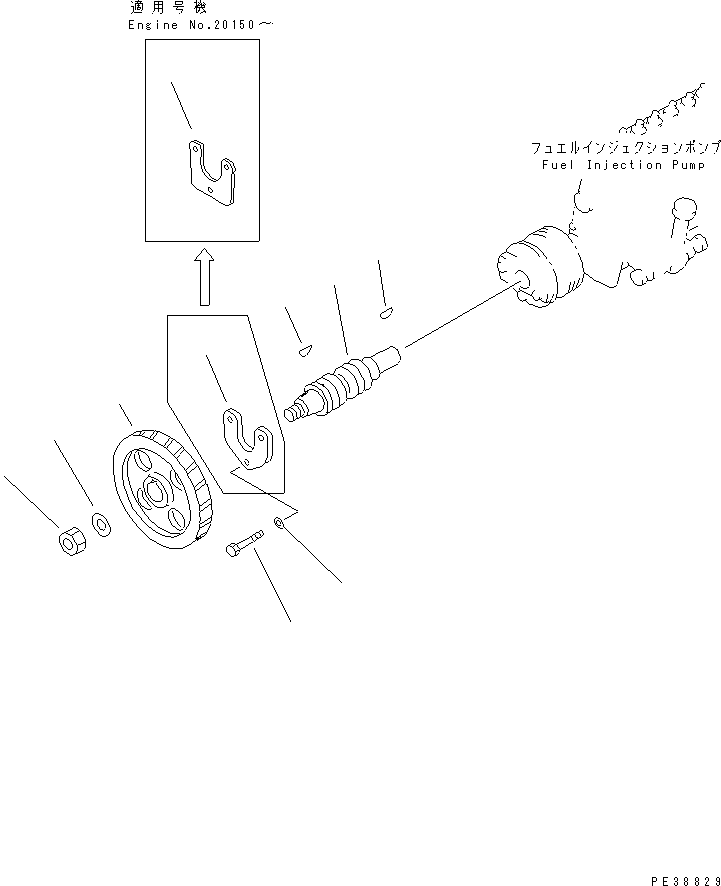 適用号機
Engine No.20150～

フュエルインジェクションポンプ
Fuel Injection Pump

PE38829