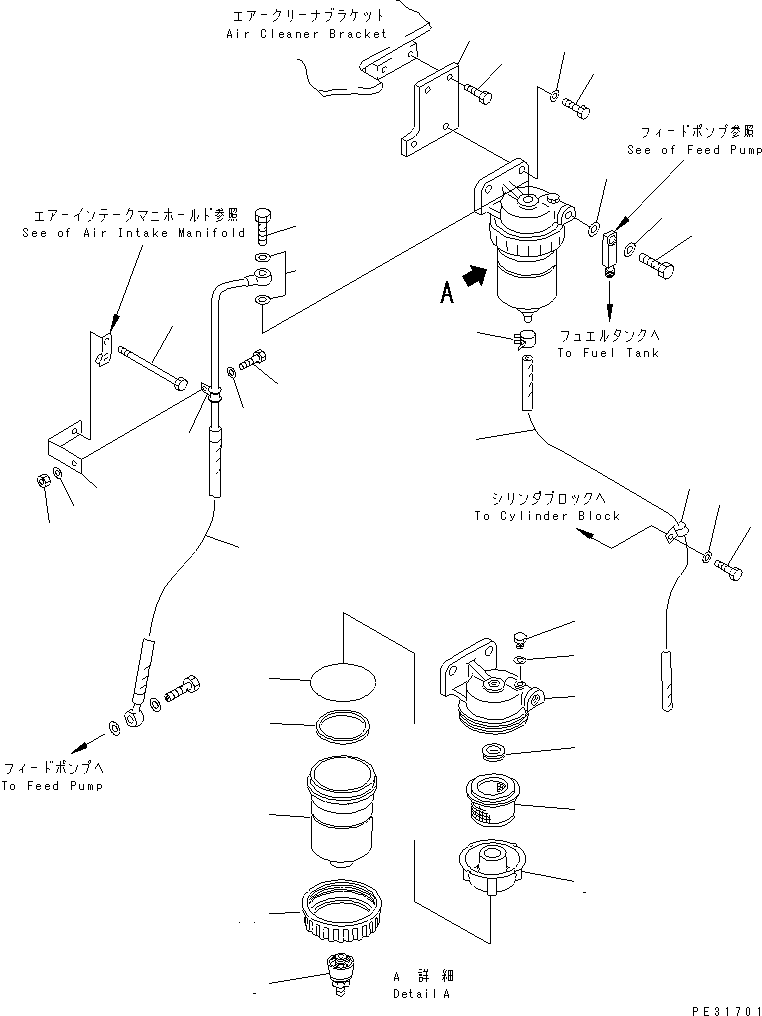 エアークリーナブラケット
Air Cleaner Bracket

フィードポンプ参照
See of Feed Pump

エアーインテークマニホールド参照
See of Air Intake Manifold

A

フュエルタンクへ
To Fuel Tank

シリンダブロックへ
To Cylinder Block

フィードポンプへ
To Feed Pump

A 詳細
Detail A

PE31701