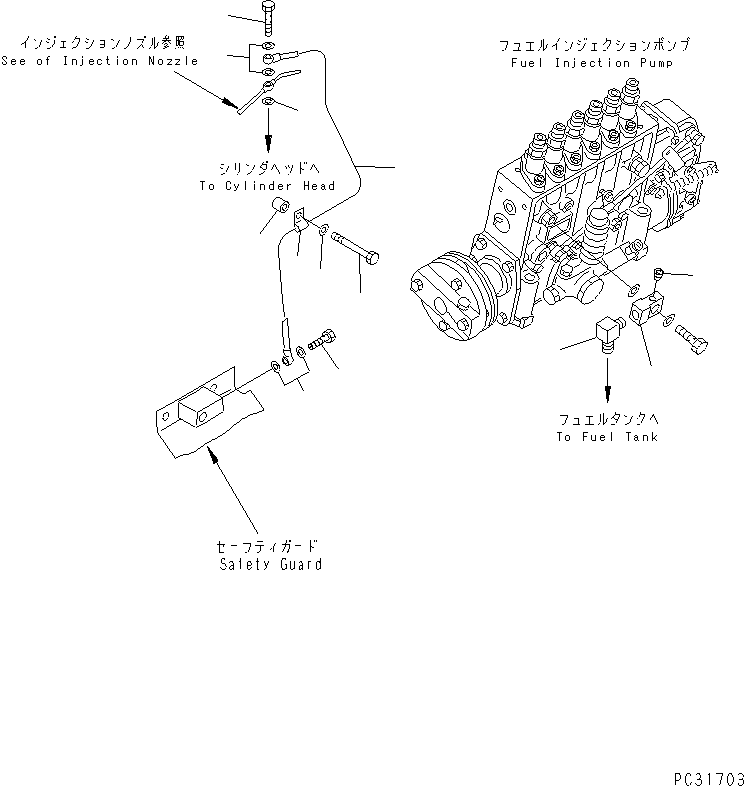 インジェクションノズル参照
See of Injection Nozzle

フュエルインジェクションポンプ
Fuel Injection Pump

シリンダヘッドへ
To Cylinder Head

フュエルタンクへ
To Fuel Tank

セーフティガード
Safety Guard

PC31703