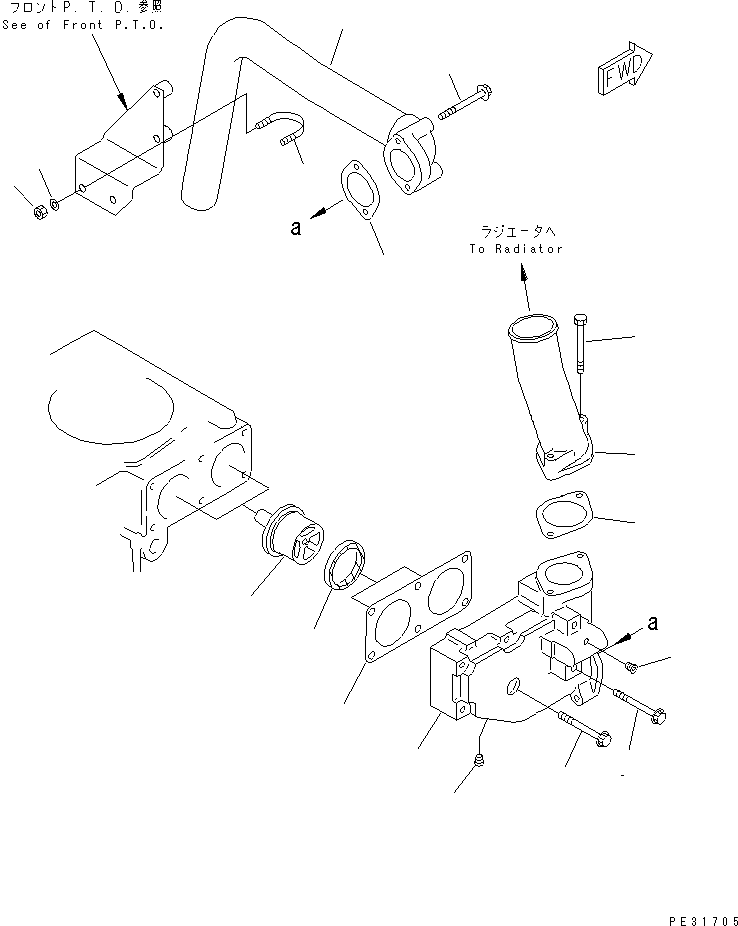 フロントP. T. O. 参照
See of Front P.T.O.

FWD

a

ラジエータへ
To Radiator

a

PE31705