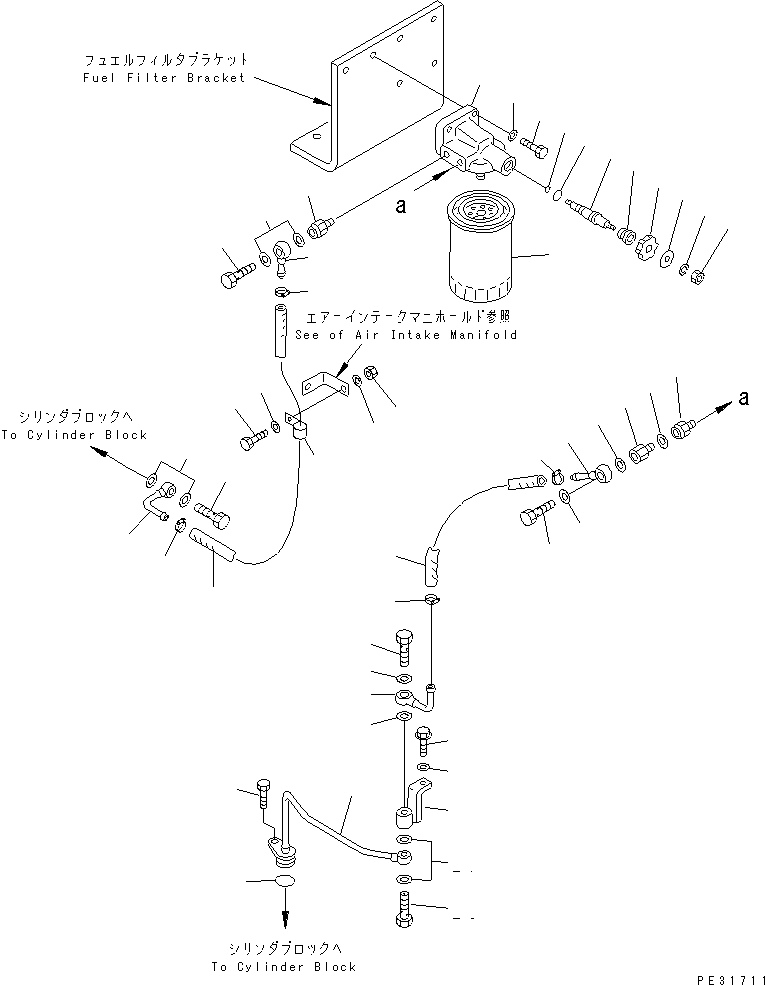 フュエルフィルタブラケット
Fuel Filter Bracket

a

エアーインテークマニホールド参照
See of Air Intake Manifold

シリンダブロックへ
To Cylinder Block

a

シリンダブロックへ
To Cylinder Block

PE31711