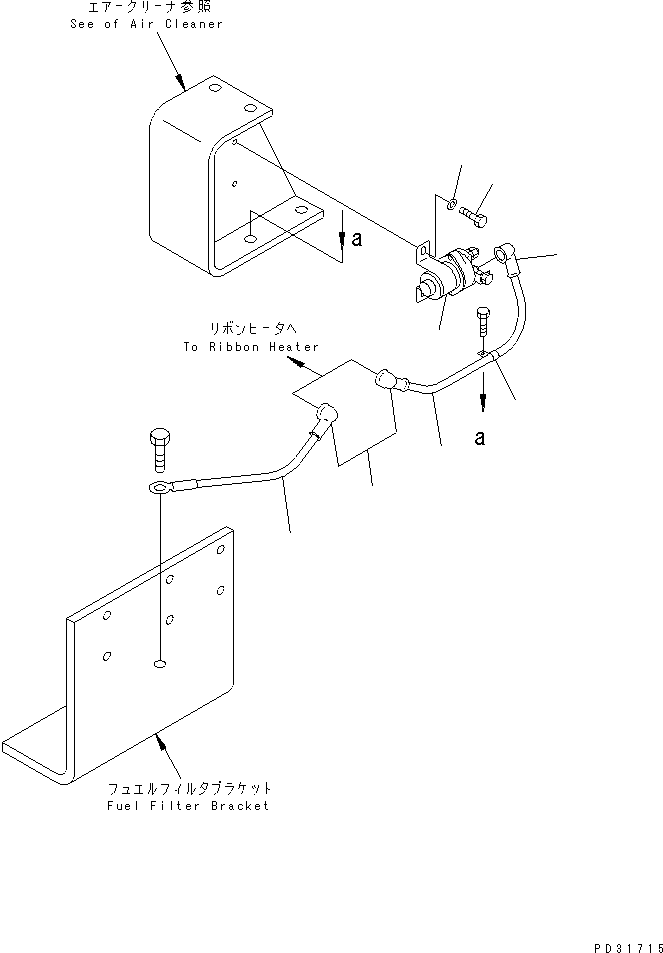 エアークリーナ参照
See of Air Cleaner

a

リボンヒータへ
To Ribbon Heater

a

フュエルフィルタブラケット
Fuel Filter Bracket

PD31715