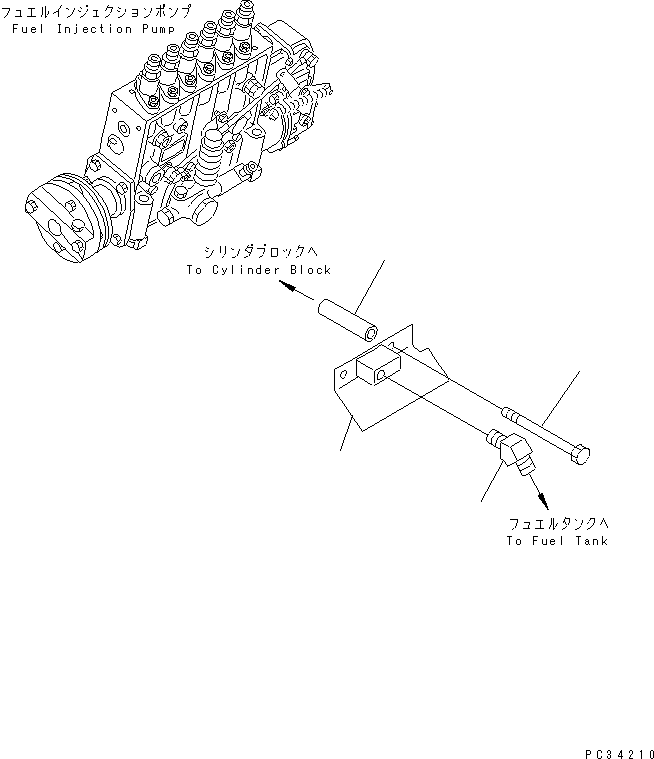 フュエルインジェクションポンプ
Fuel Injection Pump

シリンダブロックへ
To Cylinder Block

フュエルタンクへ
To Fuel Tank

PC34210