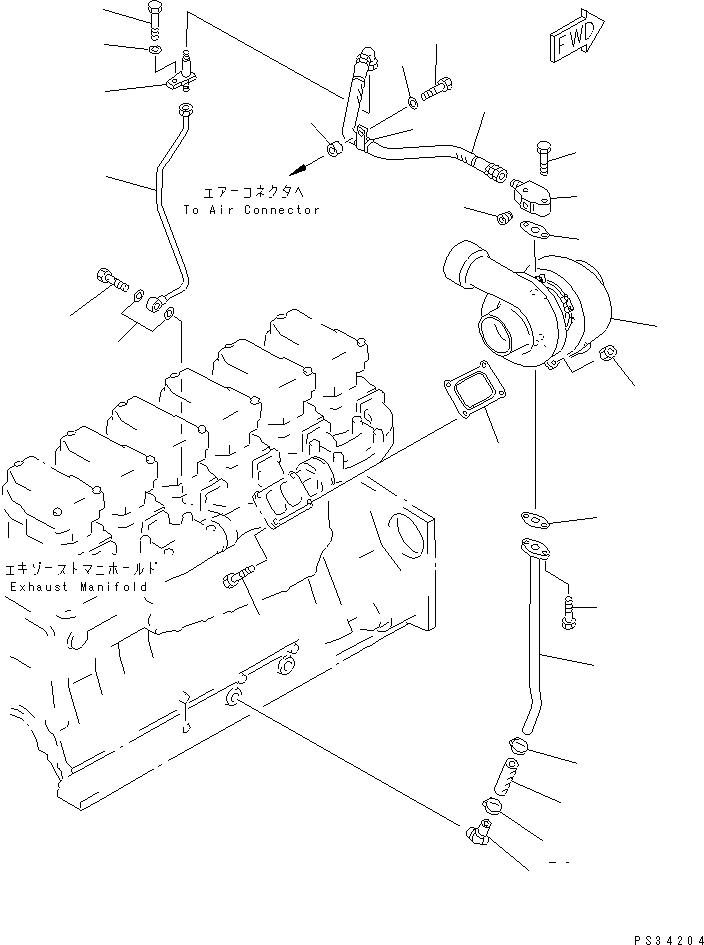 FWD

エアーコネクタへ
To Air Connector

エキゾーストマニホールド
Exhaust Manifold

PS34204