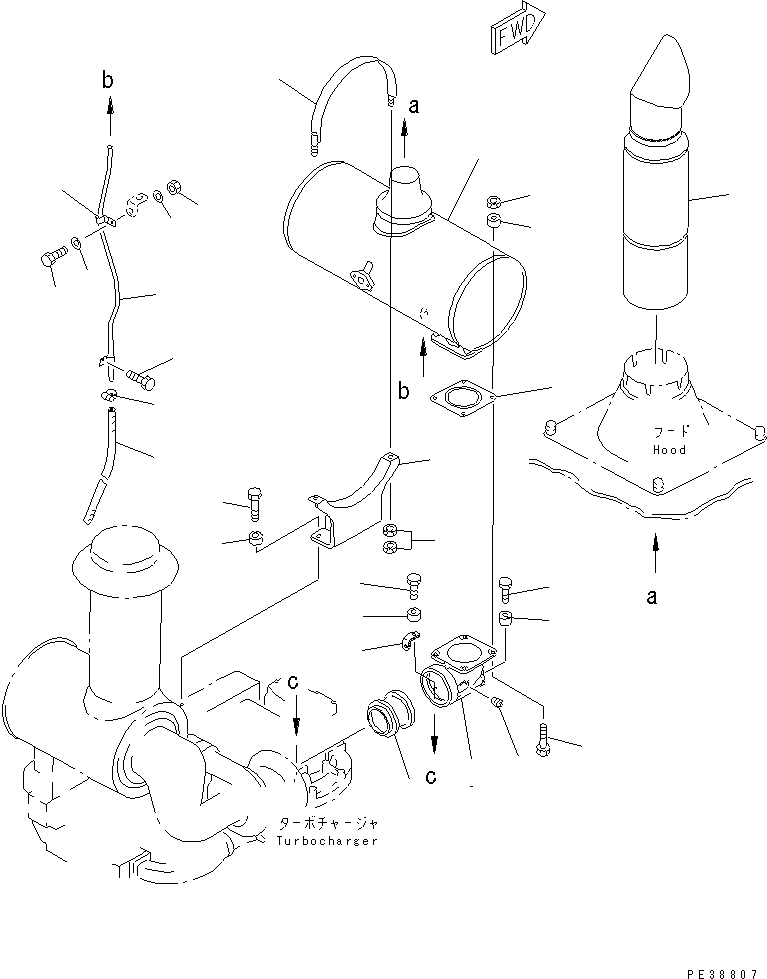 FWD

b

a

b

フード
Hood

a

c

c

ターボチャージャ
Turbocharger

PE38807