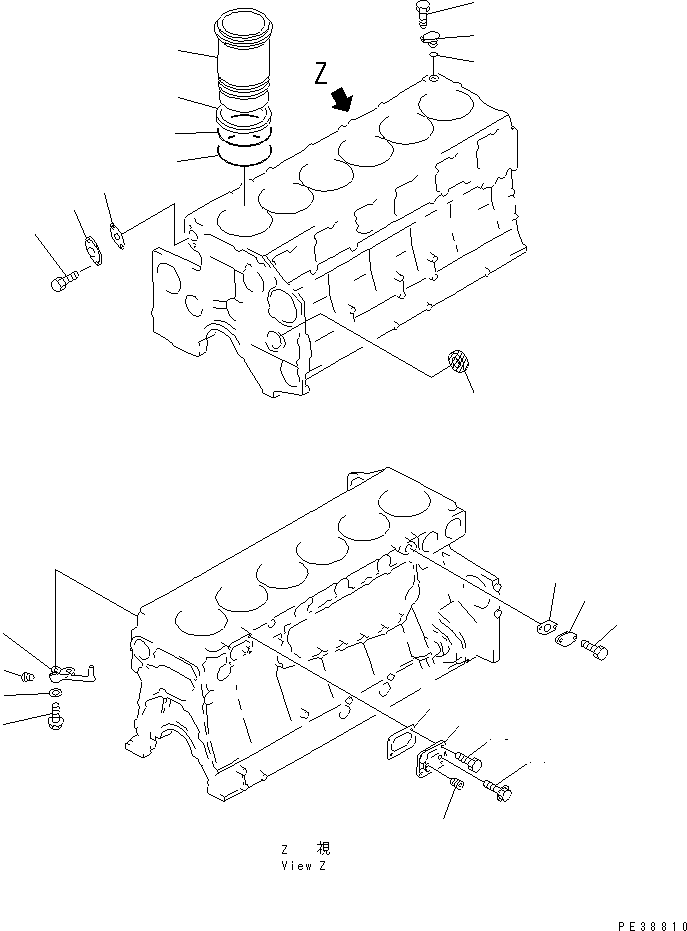 Z

Z 視
View Z

PE38810