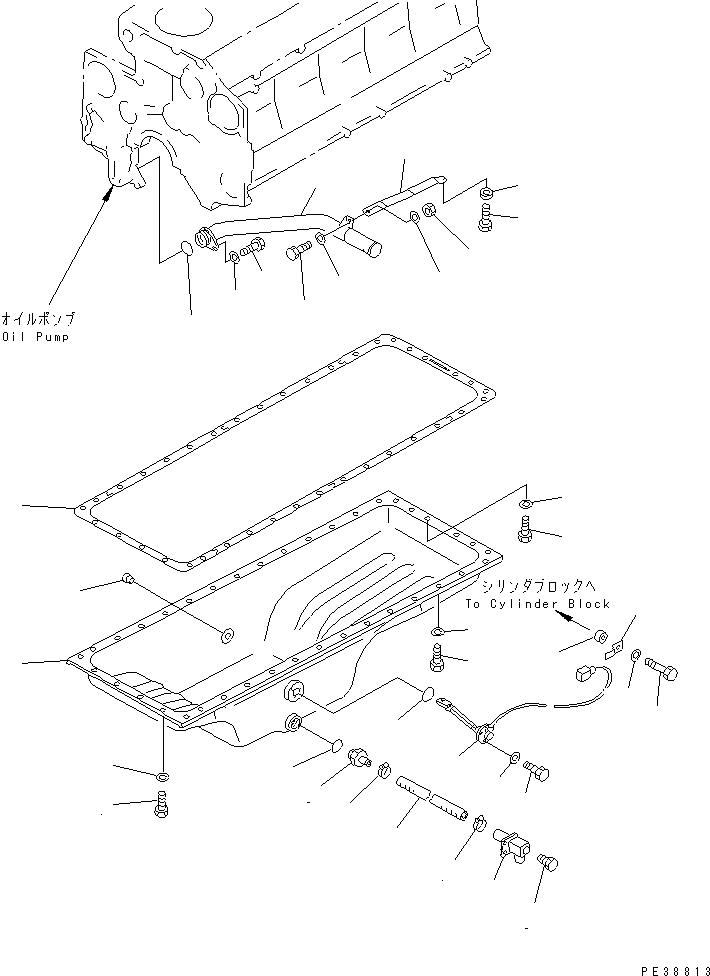 オイルポンプ
Oil Pump

シリンダブロックへ
To Cylinder Block

PE38813