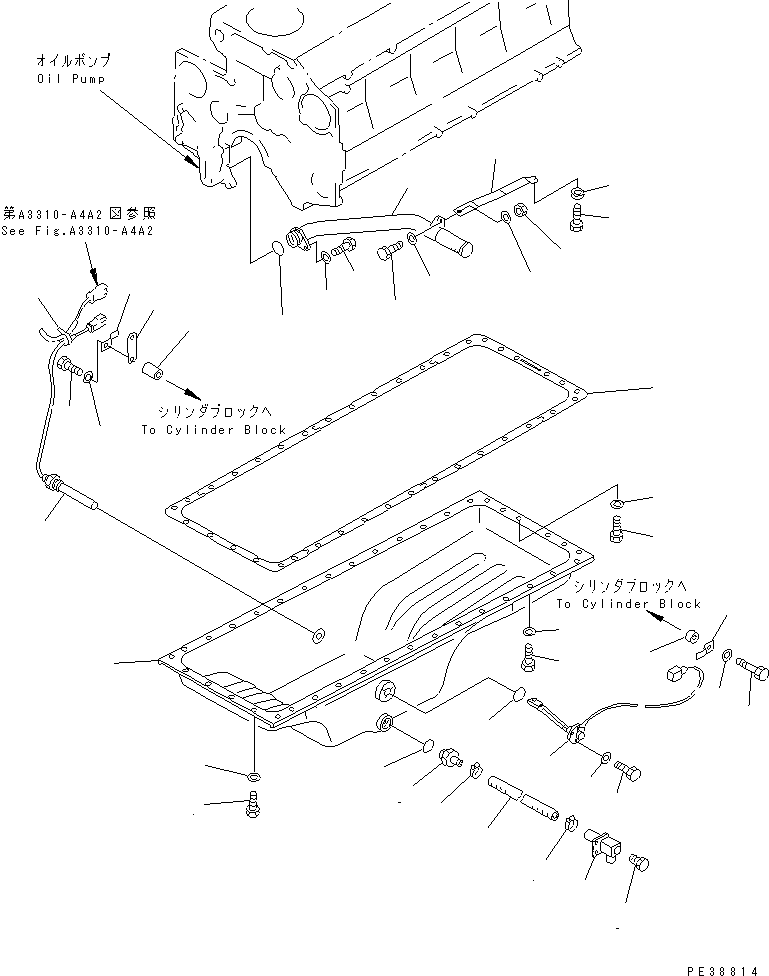 オイルポンプ
Oil Pump

第A3310-A4A2 図参照
See Fig.A3310-A4A2

シリンダブロックへ
To Cylinder Block

シリンダブロックへ
To Cylinder Block

PE38814