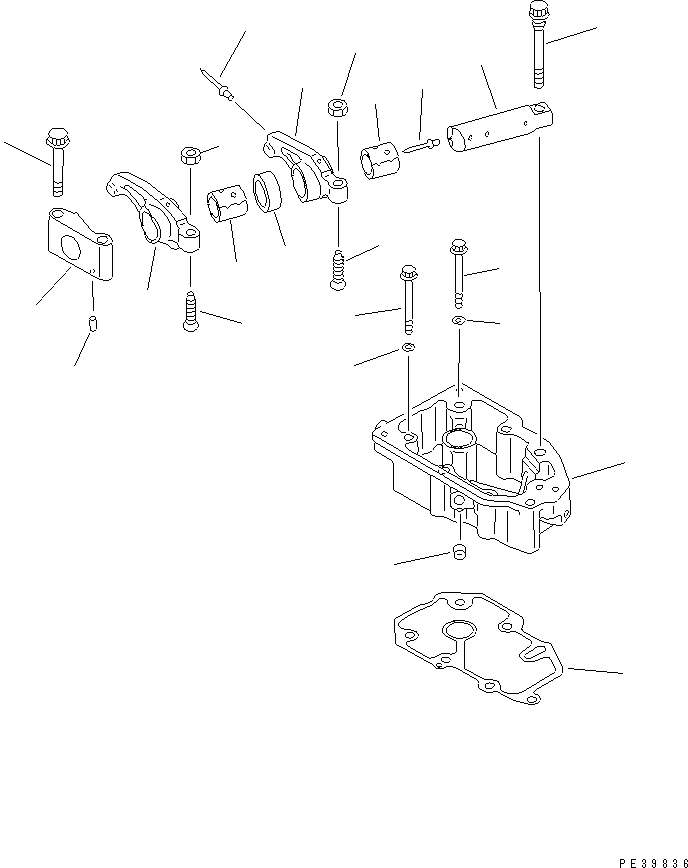 PE39836