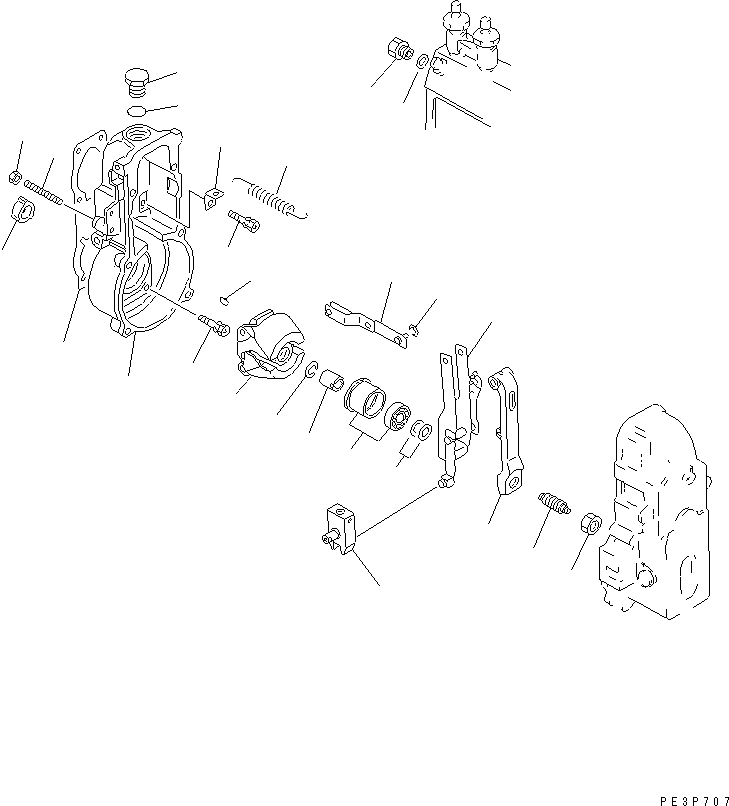 PE3P707