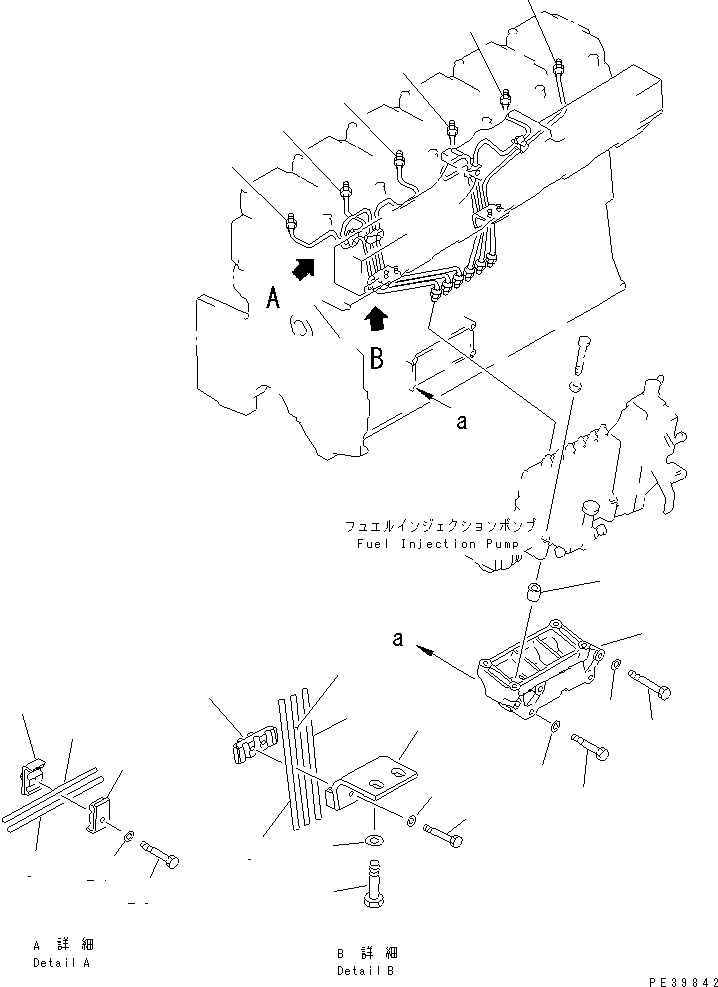 A

B

a

フュエルインジェクションポンプ
Fuel Injection Pump

a

A 詳 細
Detail A

B 詳 細
Detail B

PE39842