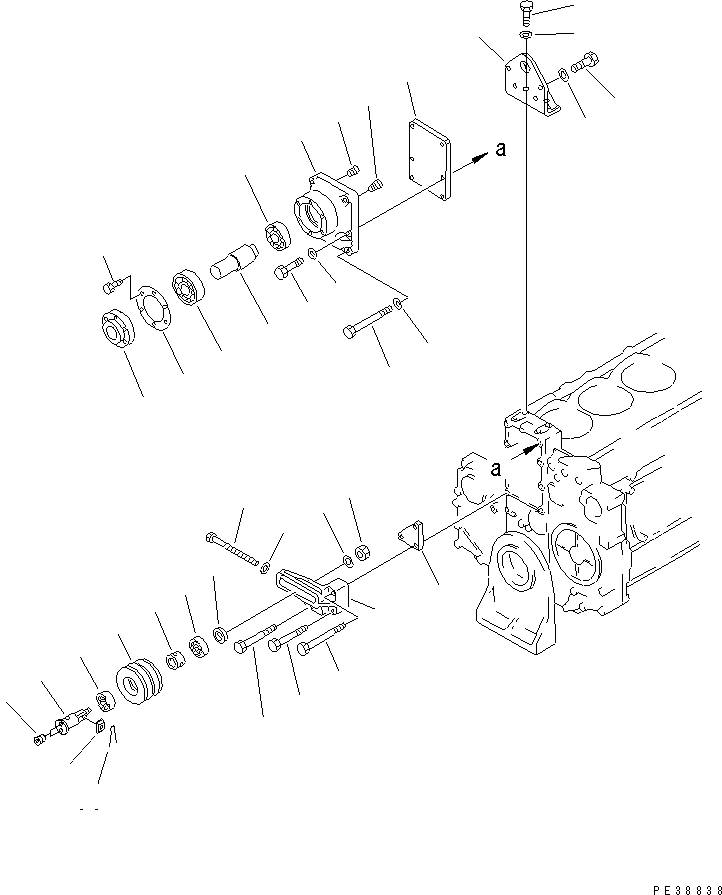 a

a

PE38838