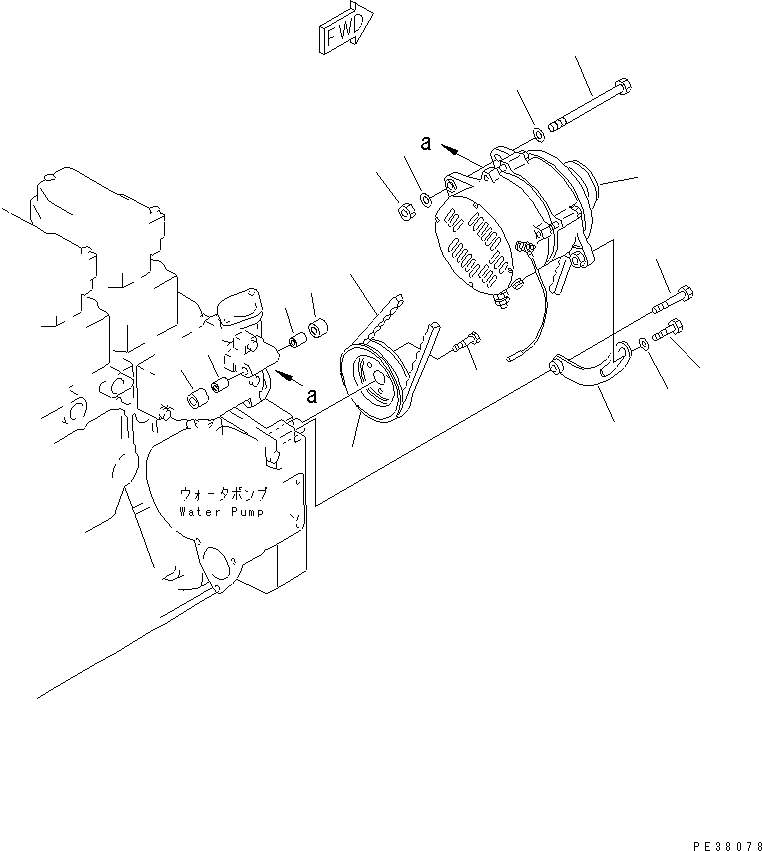 FWD

a

a

ウォータポンプ
Water Pump

PE38078