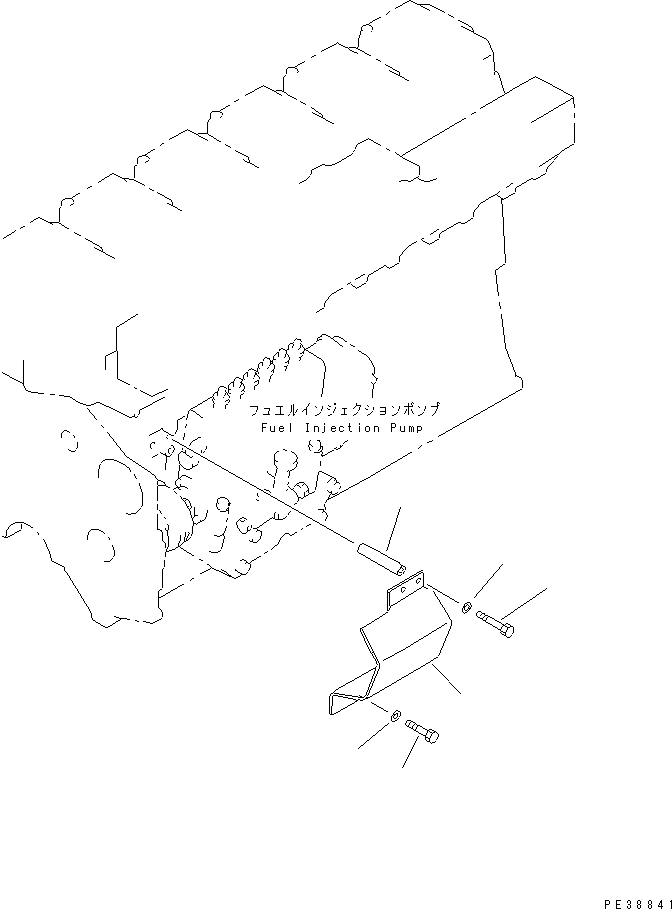 フュエルインジェクションポンプ
Fuel Injection Pump

PE38841