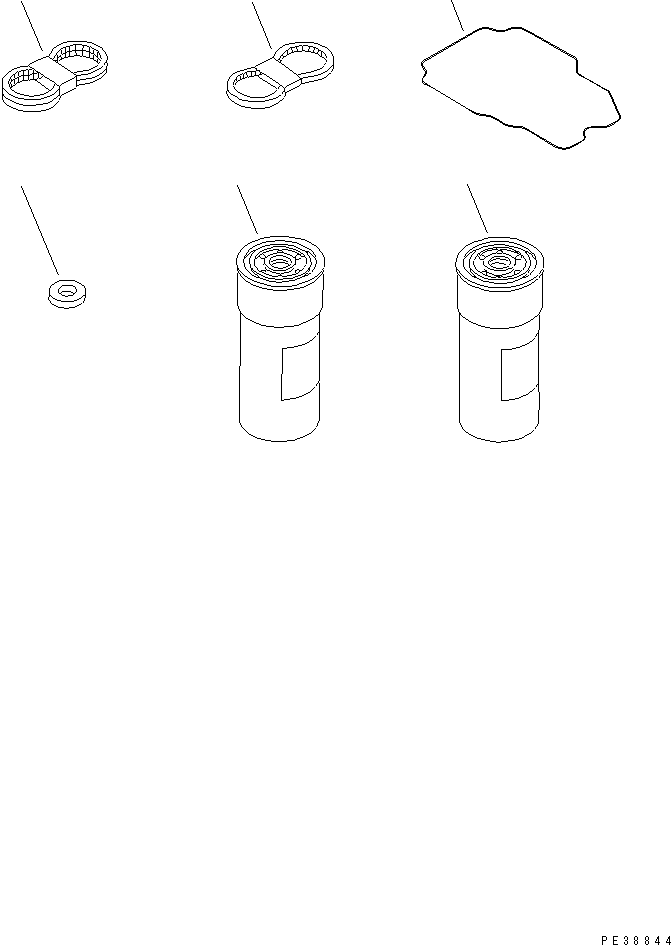 PE38844