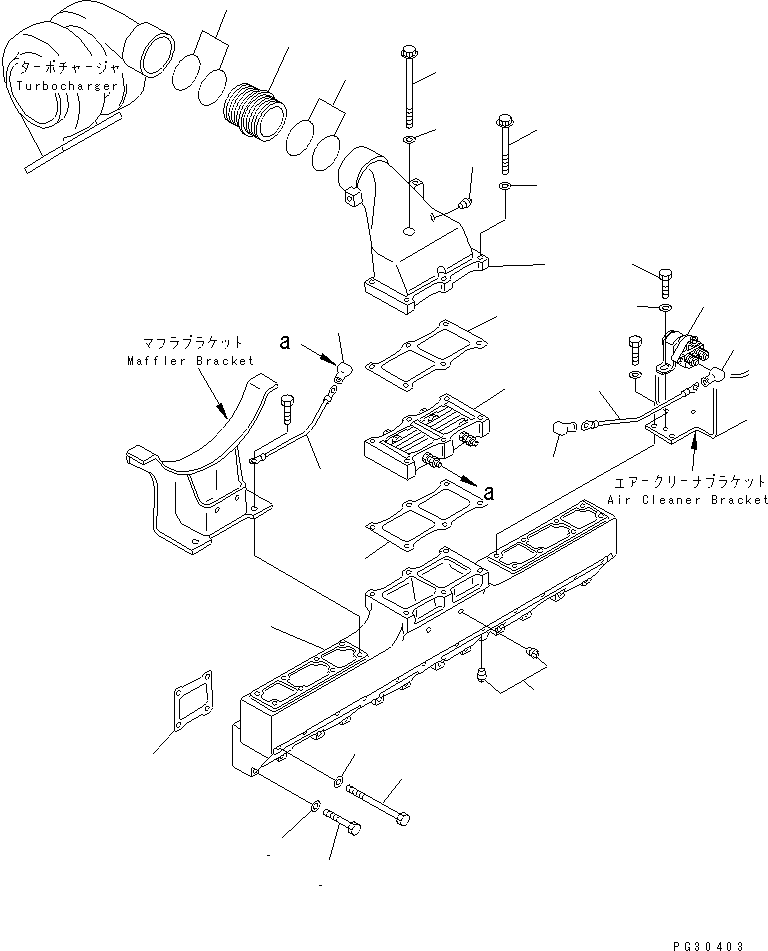 ターボチャージャ
Turbocharger

マフラブラケット
Maffler Bracket

a

a

エアークリーナブラケット
Air Cleaner Bracket

PG30403