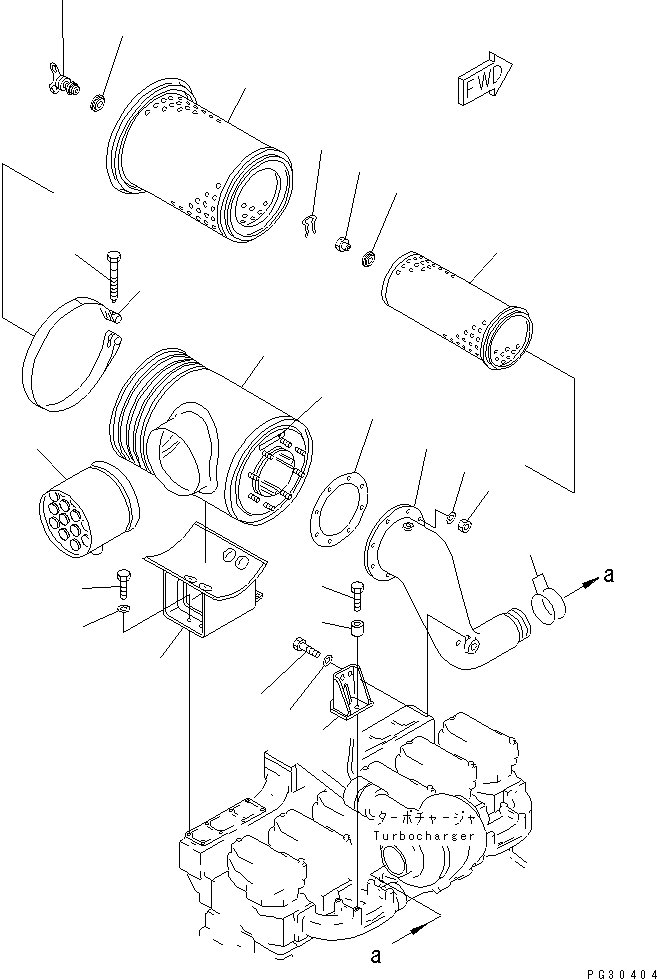 FWD

a

ターボチャージャ
Turbocharger

a

PG30404