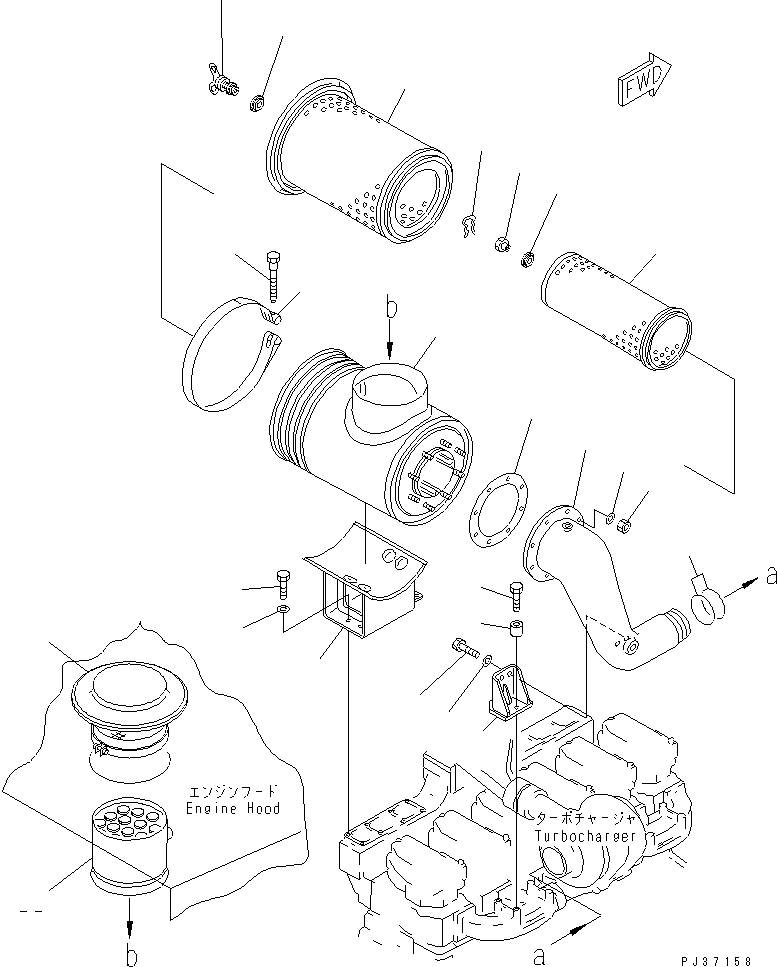 FWD

b

a

エンジンフード
Engine Hood

ターボチャージャ
Turbocharger

b

a

PJ37158