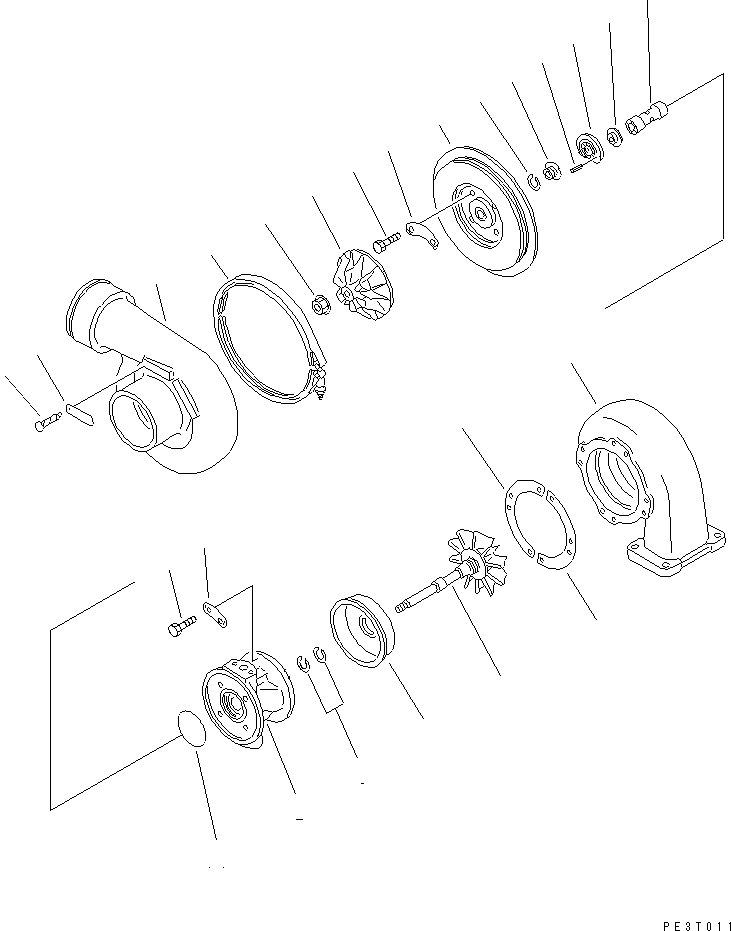 PE3T011