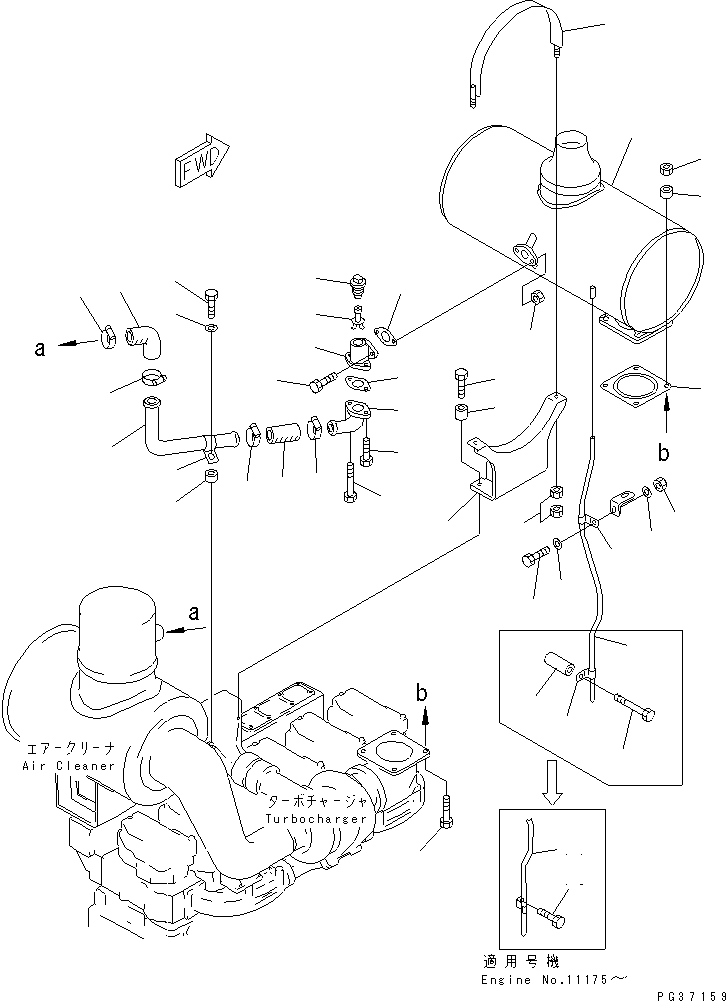 FWD

a

b

a

b

エアークリーナ
Air Cleaner

ターボチャージャ
Turbocharger

適用号機
Engine No.11175～

PG37159