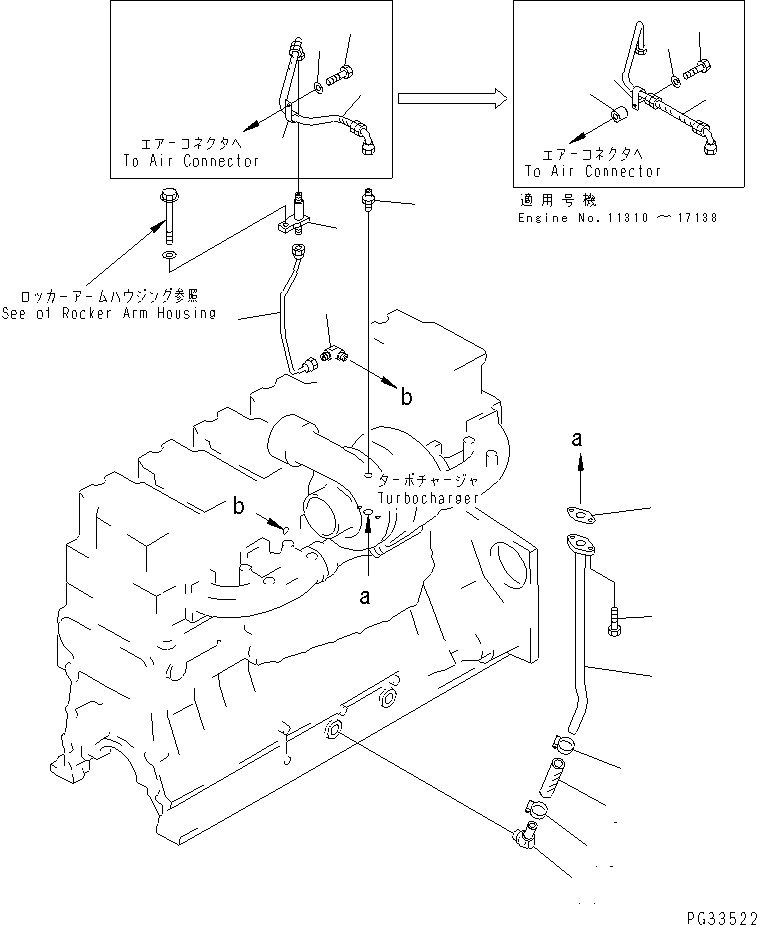 エアーコネクタへ
To Air Connector

エアーコネクタへ
To Air Connector

適用号機
Engine No. 11310 ～ 17138

ロッカーアームハウジング参照
See of Rocker Arm Housing

b

ターボチャージャ
Turbocharger

b

a

a

PG33522