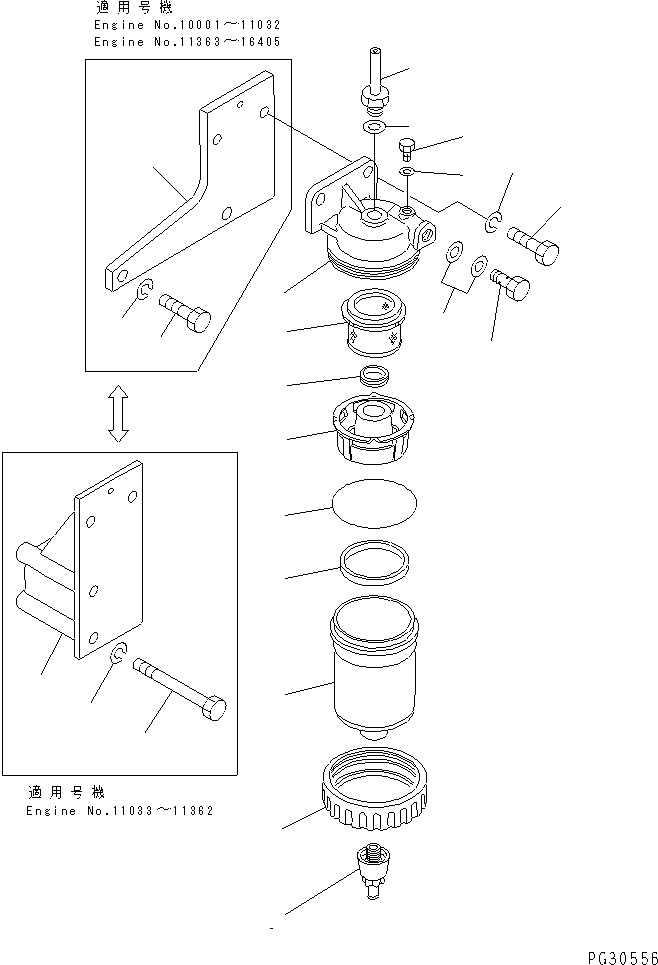 適用号機
Engine No.10001～11032
Engine No.11363～16405

適用号機
Engine No.11033～11362

PG30556