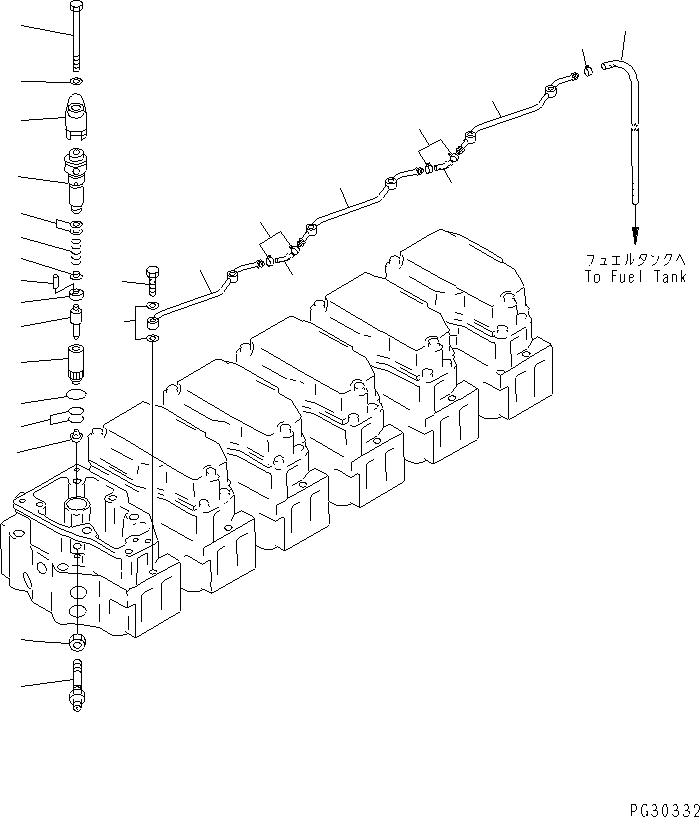 フュエルタンクへ
To Fuel Tank

PG30332