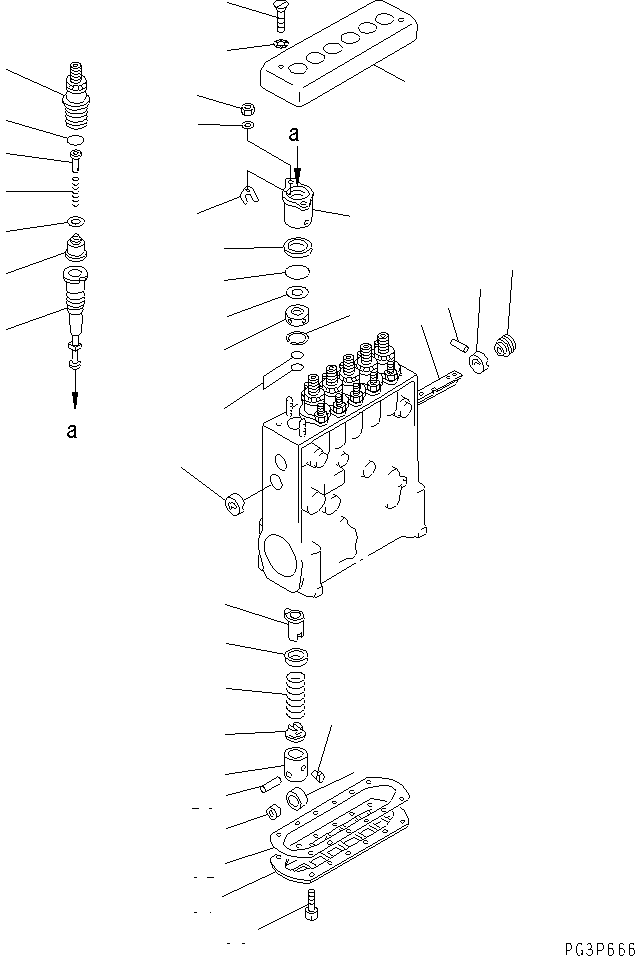 a

a

PG3P666