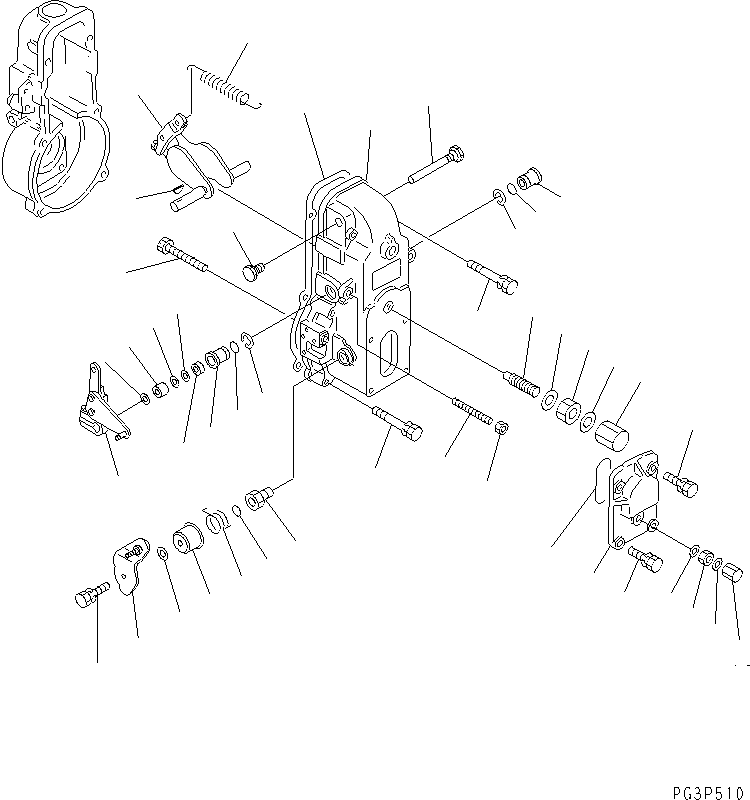 PG3P510