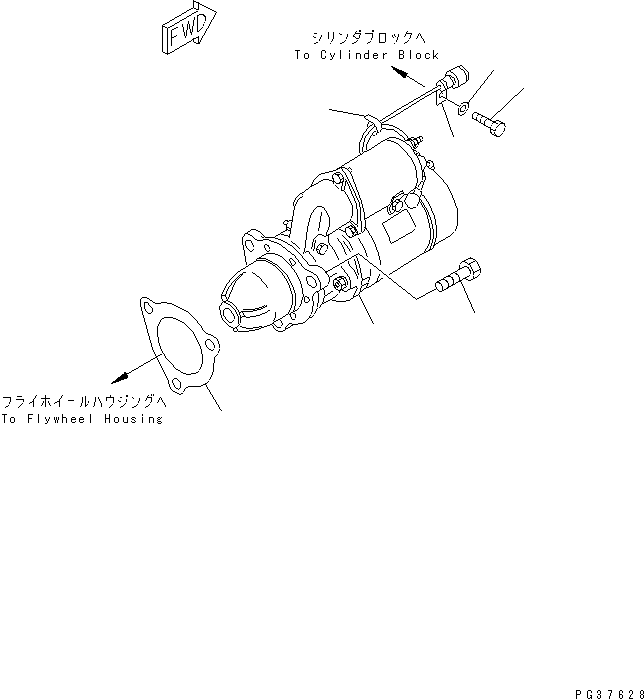 FWD

シリンダブロックへ
To Cylinder Block

フライホイールハウジングへ
To Flywheel Housing

PG37628