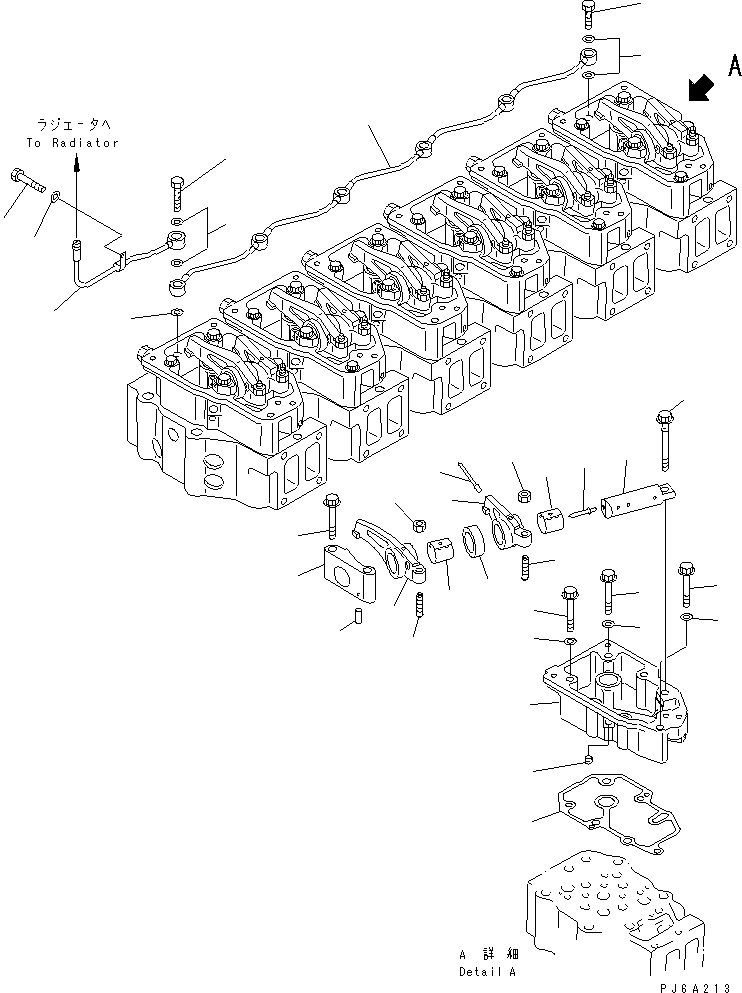 A

ラジエータへ
To Radiator

A 詳細
Detail A

PJ6A213