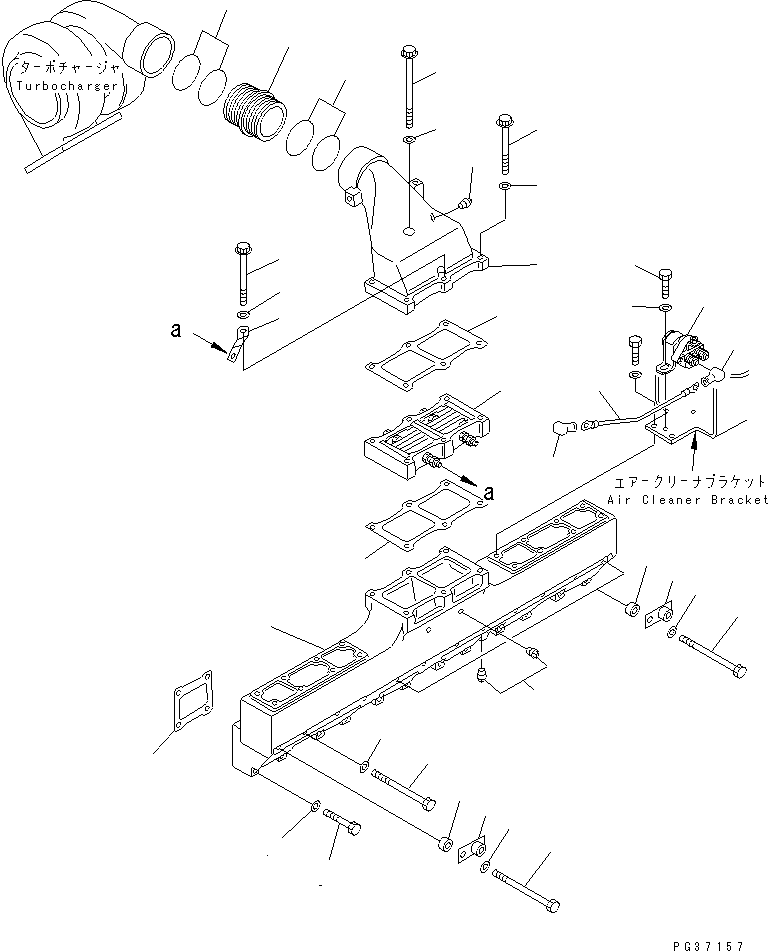 ターボチャージャ
Turbocharger

a

a

エアークリーナブラケット
Air Cleaner Bracket

PG37157