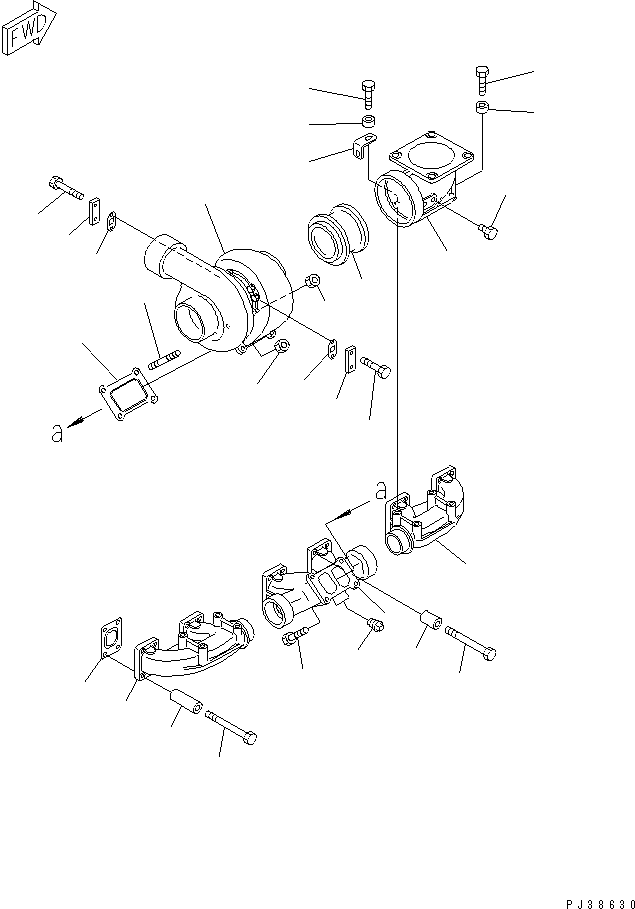 FWD

a

a

PJ38630