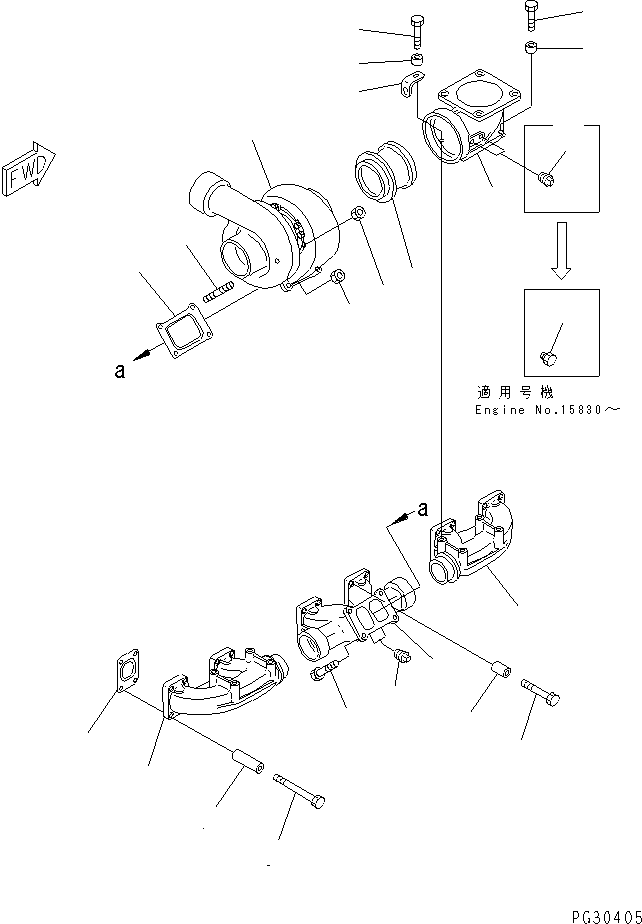 FWD

a

適用号機
Engine No.15830～

a

PG30405