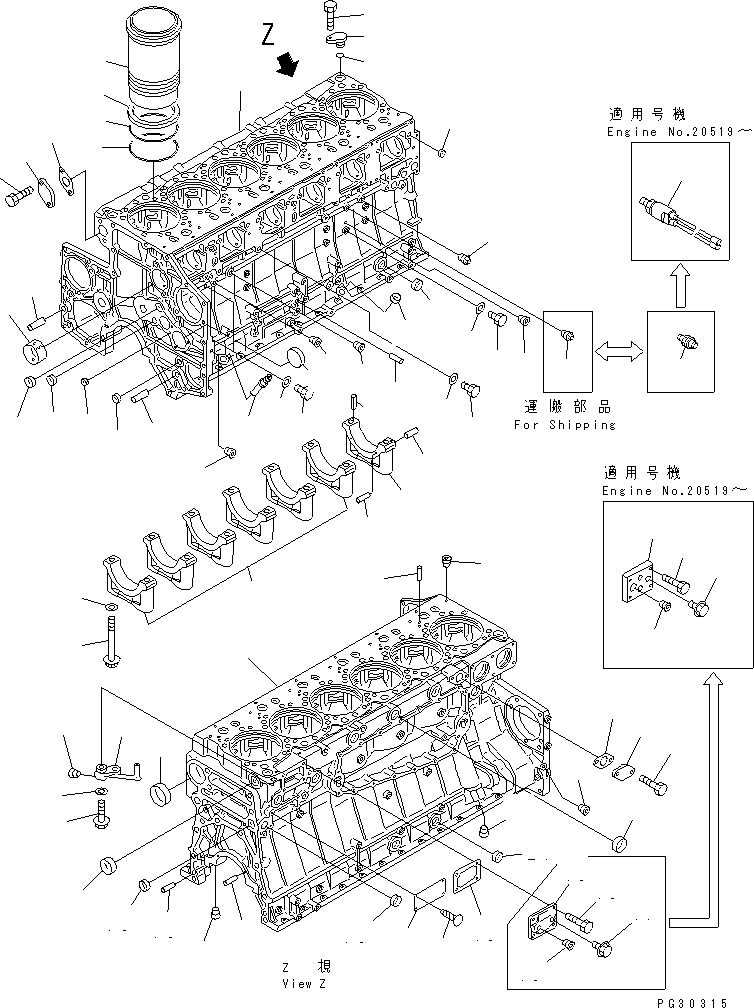 Z

適用号機
Engine No.20519～

運搬部品
For Shipping

適用号機
Engine No.20519～

Z 視
View Z

PG30315