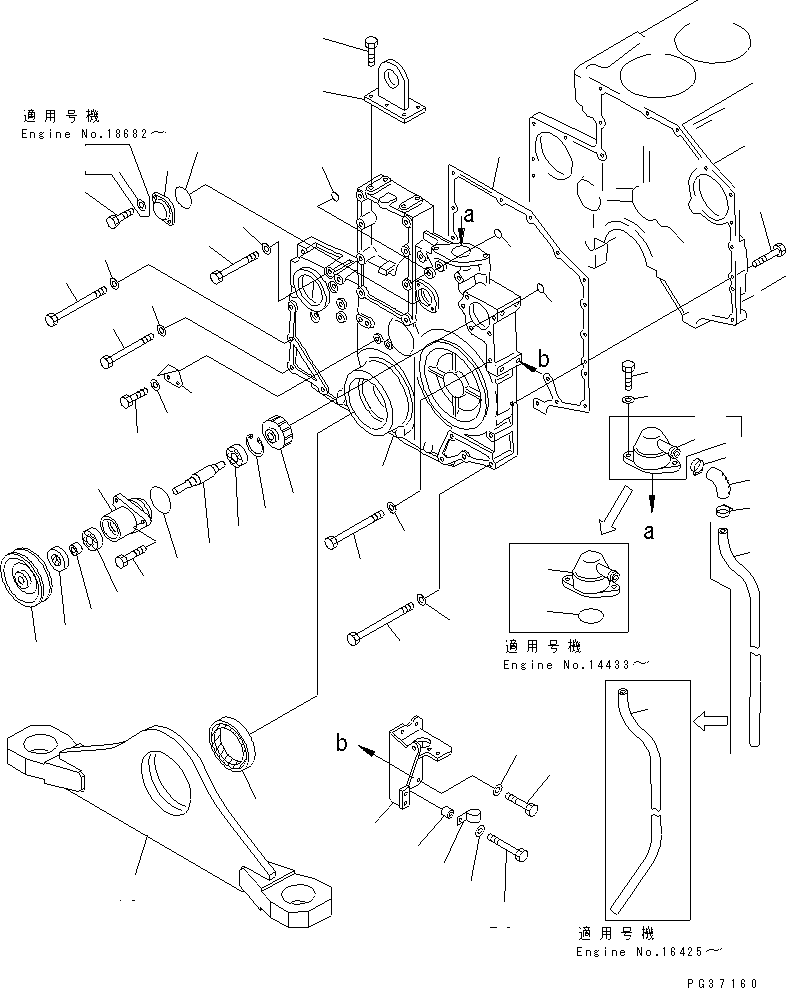 適用号機
Engine No.18682～

a

b

a

適用号機
Engine No.14433～

b

適用号機
Engine No.16425～

PG37160