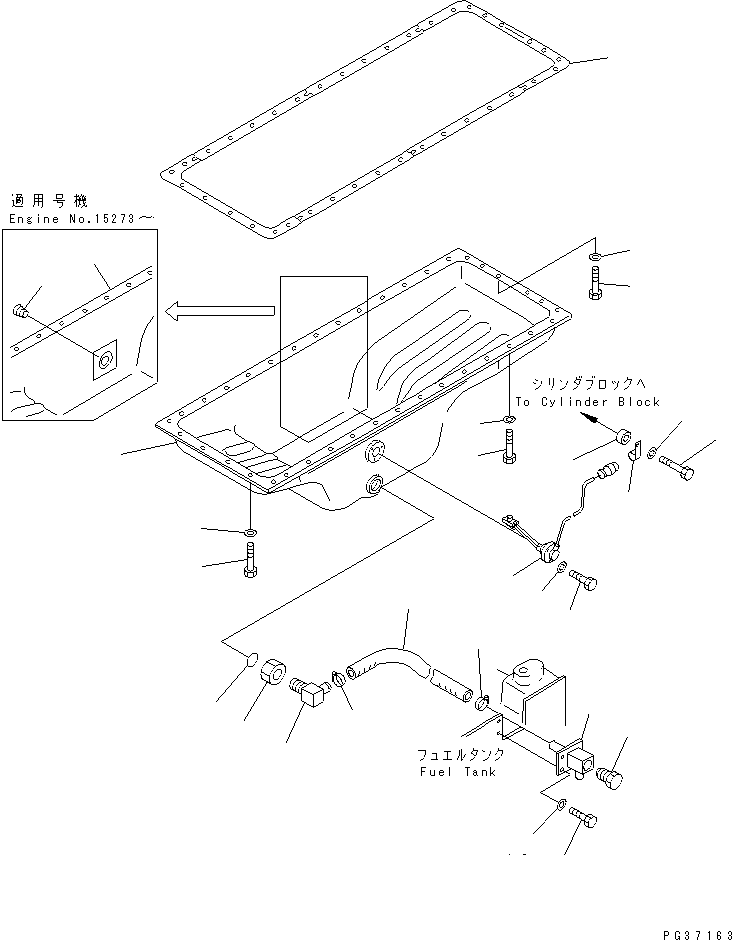 適用号機
Engine No.15273～

シリンダブロックへ
To Cylinder Block

フュエルタンク
Fuel Tank

PG37163