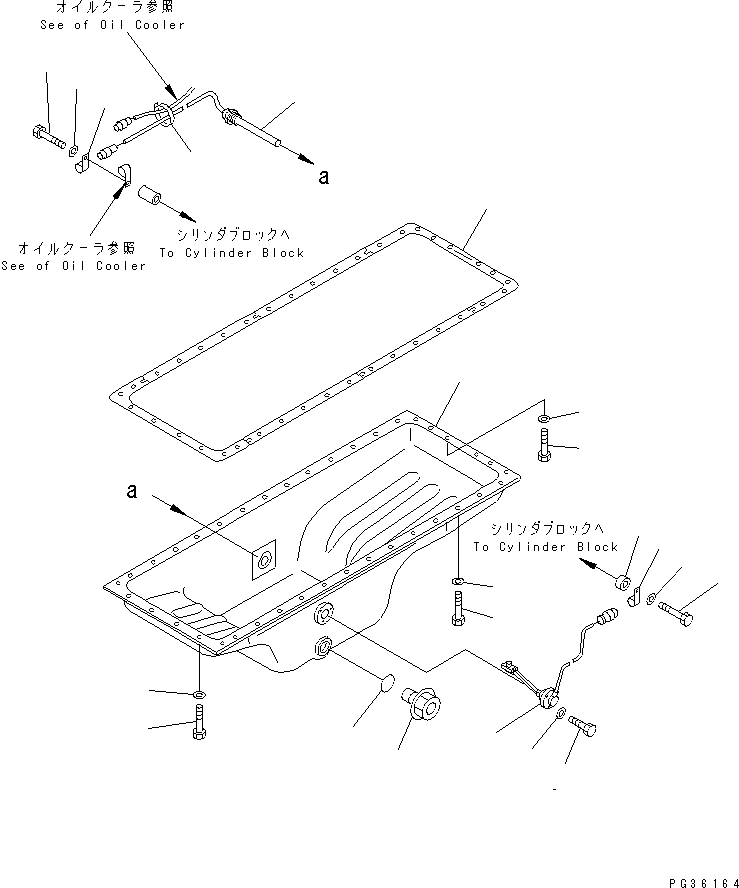 オイルクーラ参照
See of Oil Cooler

a

オイルクーラ参照
See of Oil Cooler

シリンダブロックへ
To Cylinder Block

a

シリンダブロックへ
To Cylinder Block

PG36164