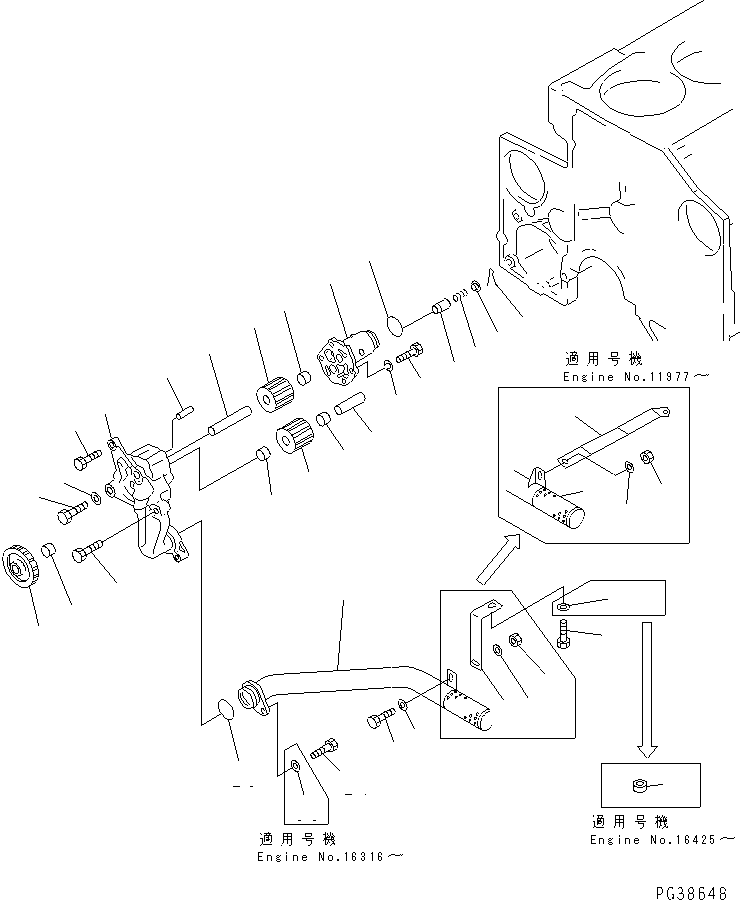 適用号機
Engine No.11977～

適用号機
Engine No.16316～

適用号機
Engine No.16425～

PG38646