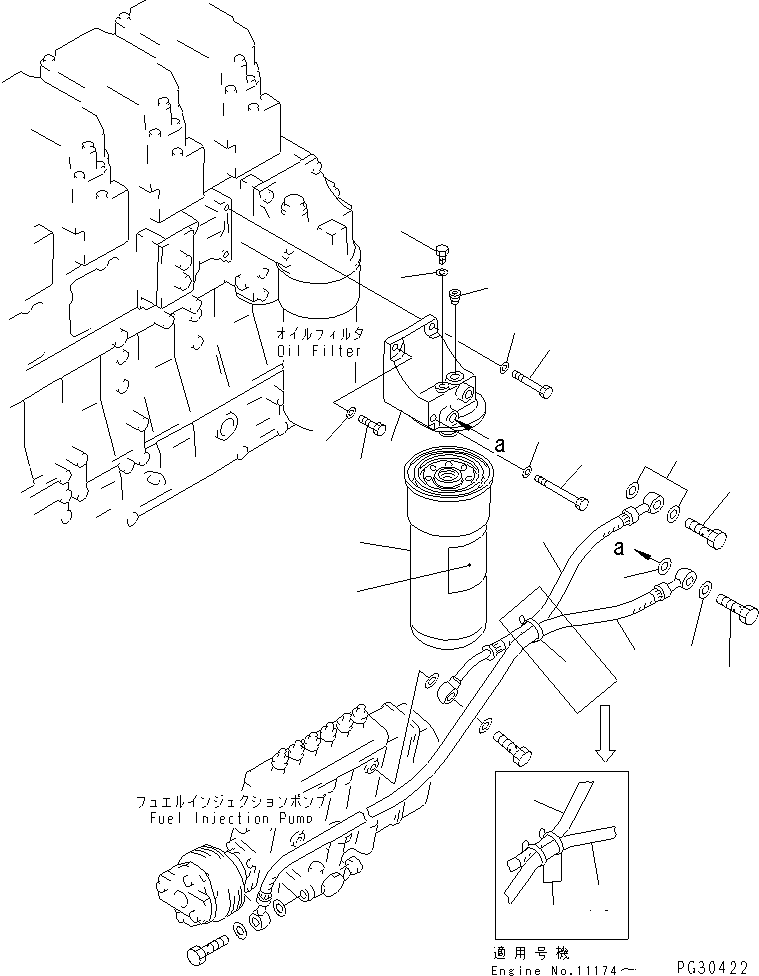 オイルフィルタ
Oil Filter

a

a

フュエルインジェクションポンプ
Fuel Injection Pump

適用号機
Engine No.11174～

PG30422