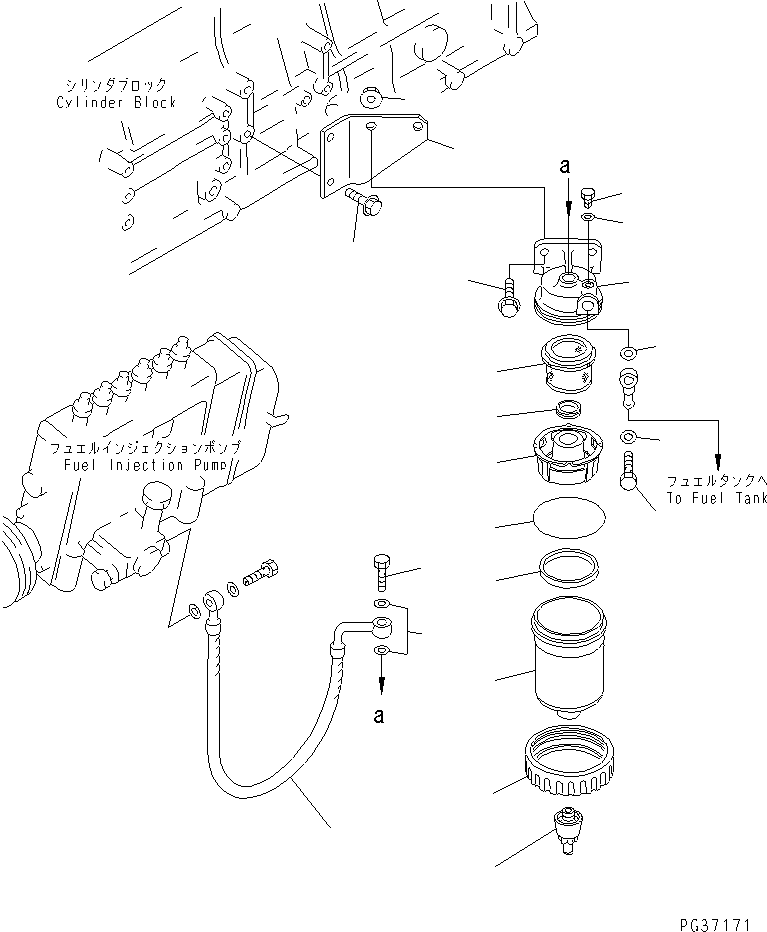 シリンダブロック
Cylinder Block

a

フュエルインジェクションポンプ
Fuel Injection Pump

フュエルタンクへ
To Fuel Tank

a

PG37171