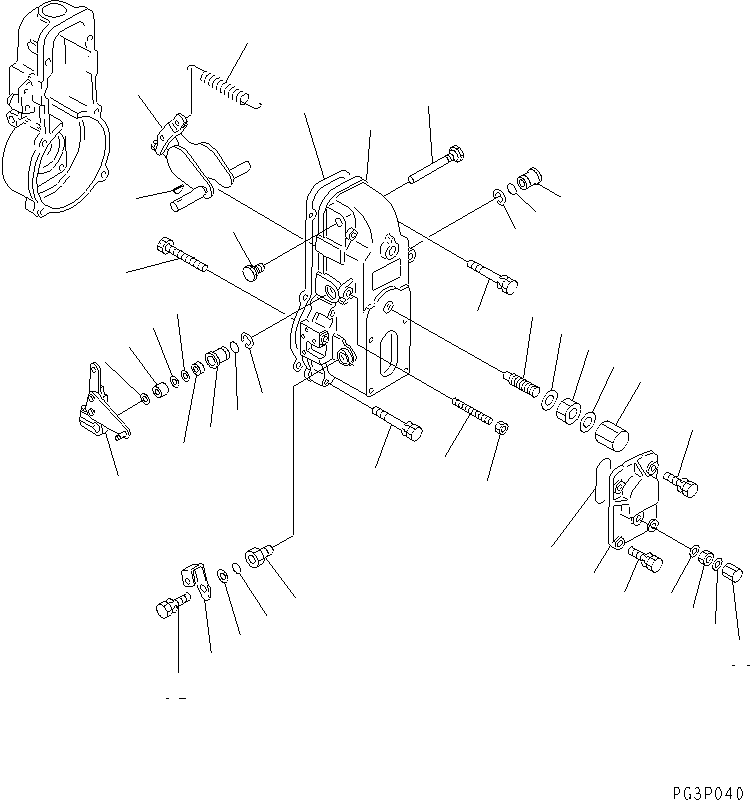 PG3P040