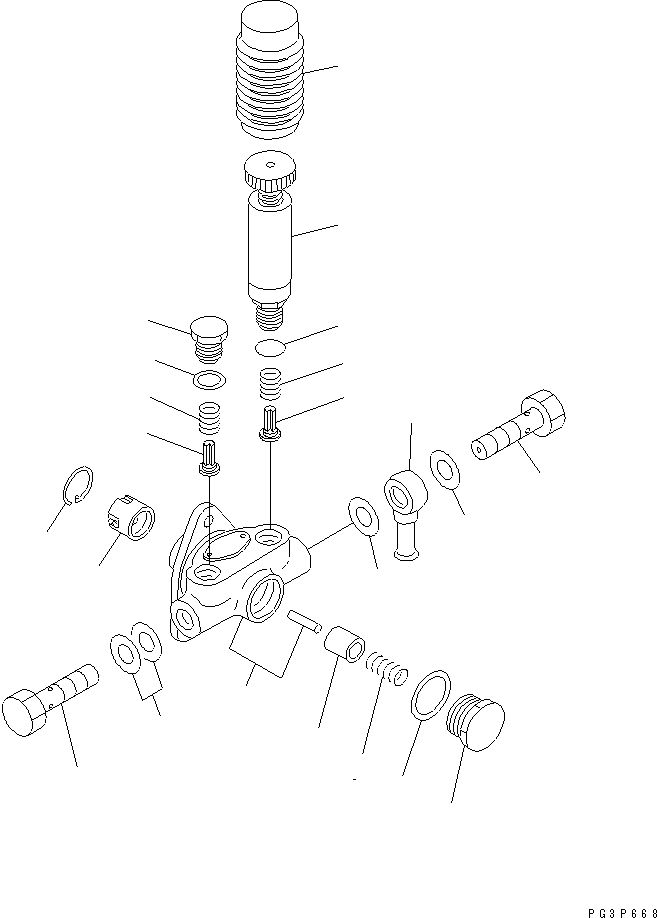 PG3P668