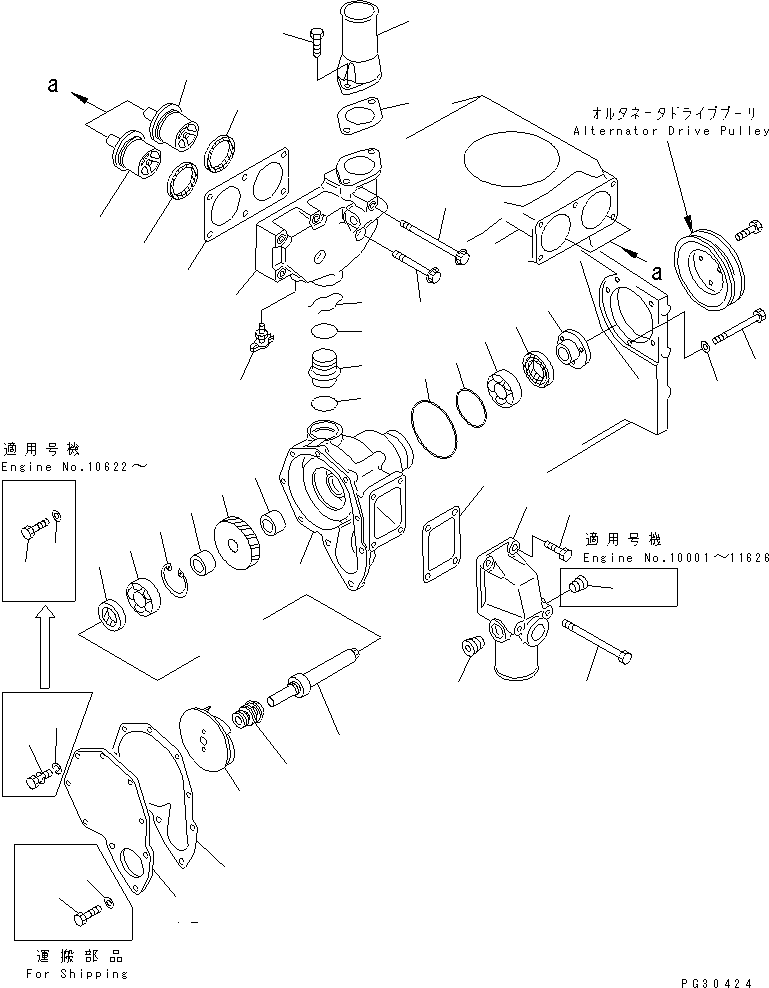 a

オルタネータドライブプーリ
Alternator Drive Pulley

a

適用号機
Engine No.10622～

適用号機
Engine No.10001～11626

運搬部品
For Shipping

PG30424