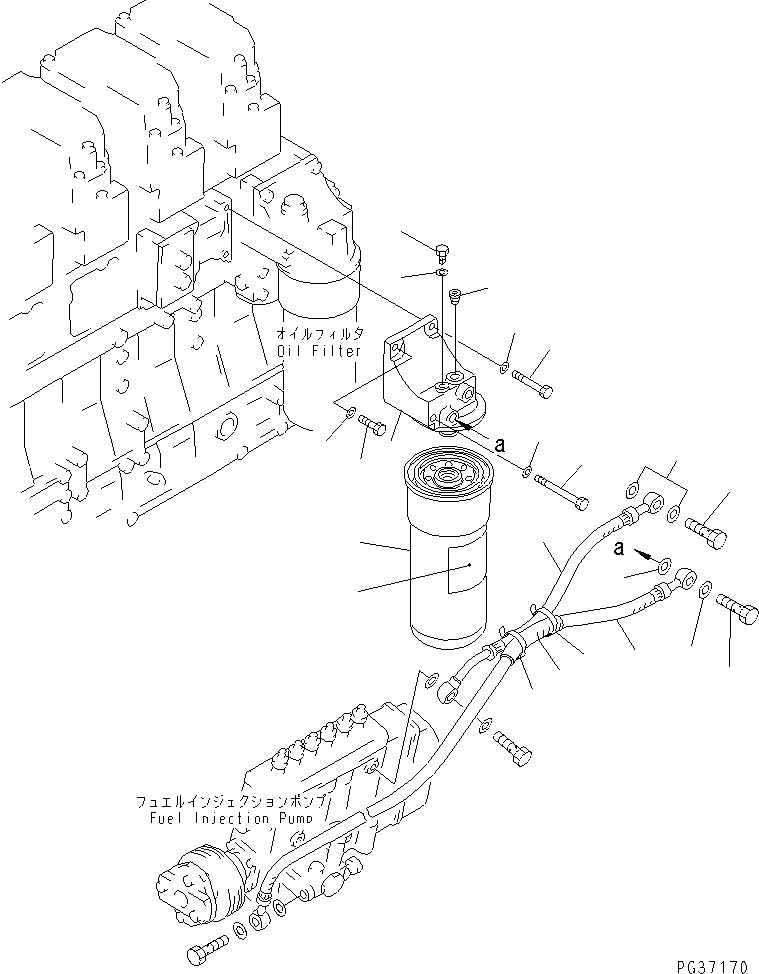 オイルフィルタ
Oil Filter

a

a

フュエルインジェクションポンプ
Fuel Injection Pump

PG37170