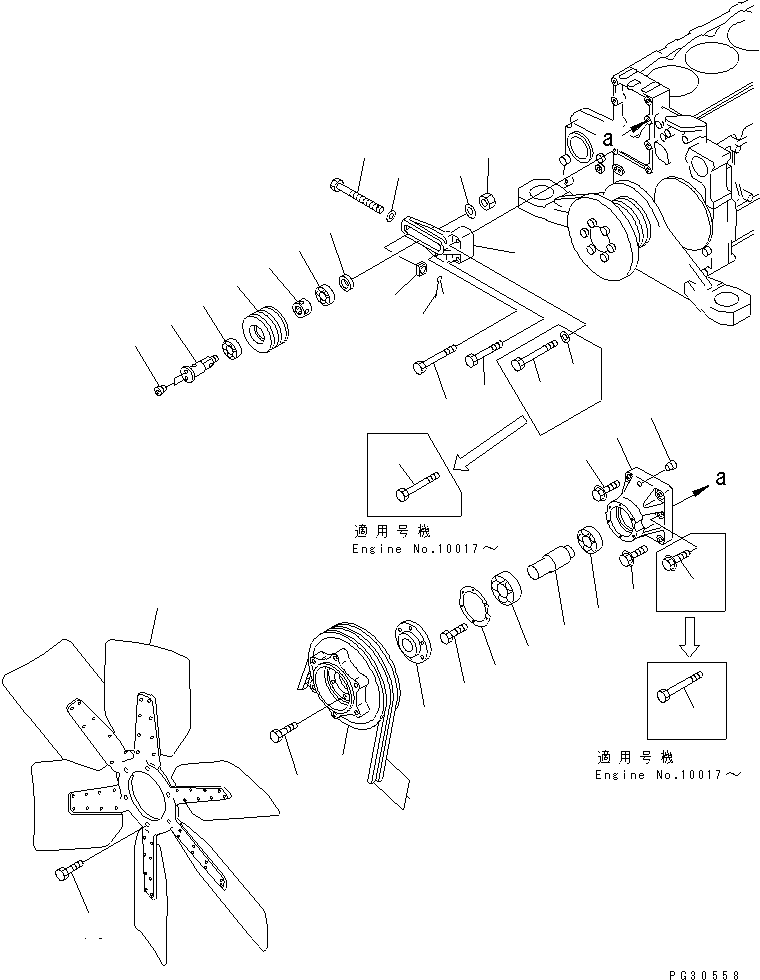 a

適用号機
Engine No.10017～

a

適用号機
Engine No.10017～

PG30558